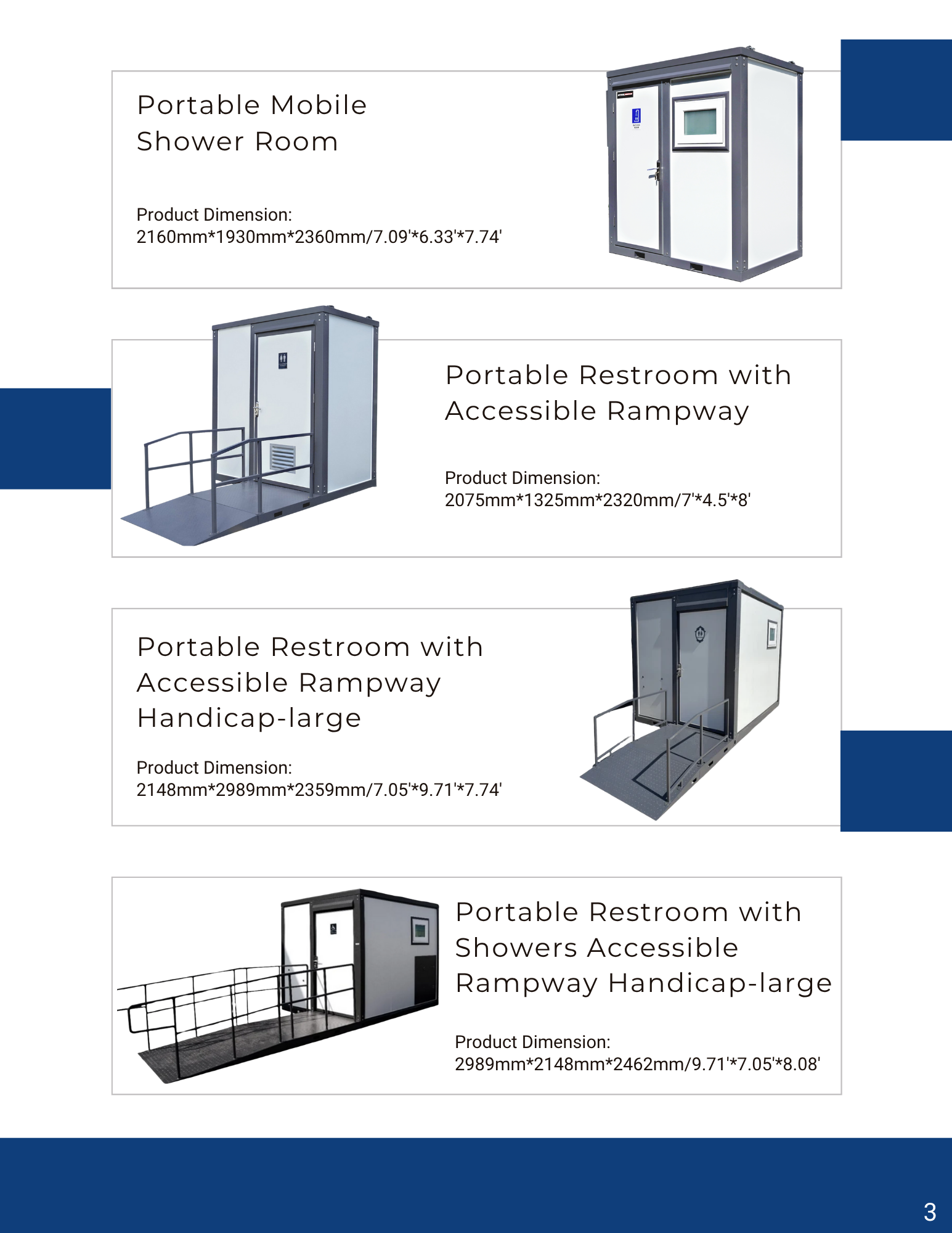 Portable Mobile Shower Room

Product Dimension:
2160mm*1930mm*2360mm/7.09'*6.33'*7.74'

Portable Restroom with Accessible Rampway

Product Dimension:
2075mm*1325mm*2320mm/7'*4.5'*8'

Portable Restroom with Accessible Rampway Handicap-large

Product Dimension:
2148mm*2989mm*2359mm/7.05'*9.71'*7.74'

Portable Restroom with Showers Accessible Rampway Handicap-large

Product Dimension:
2989mm*2148mm*2462mm/9.71'*7.05'*8.08'

3